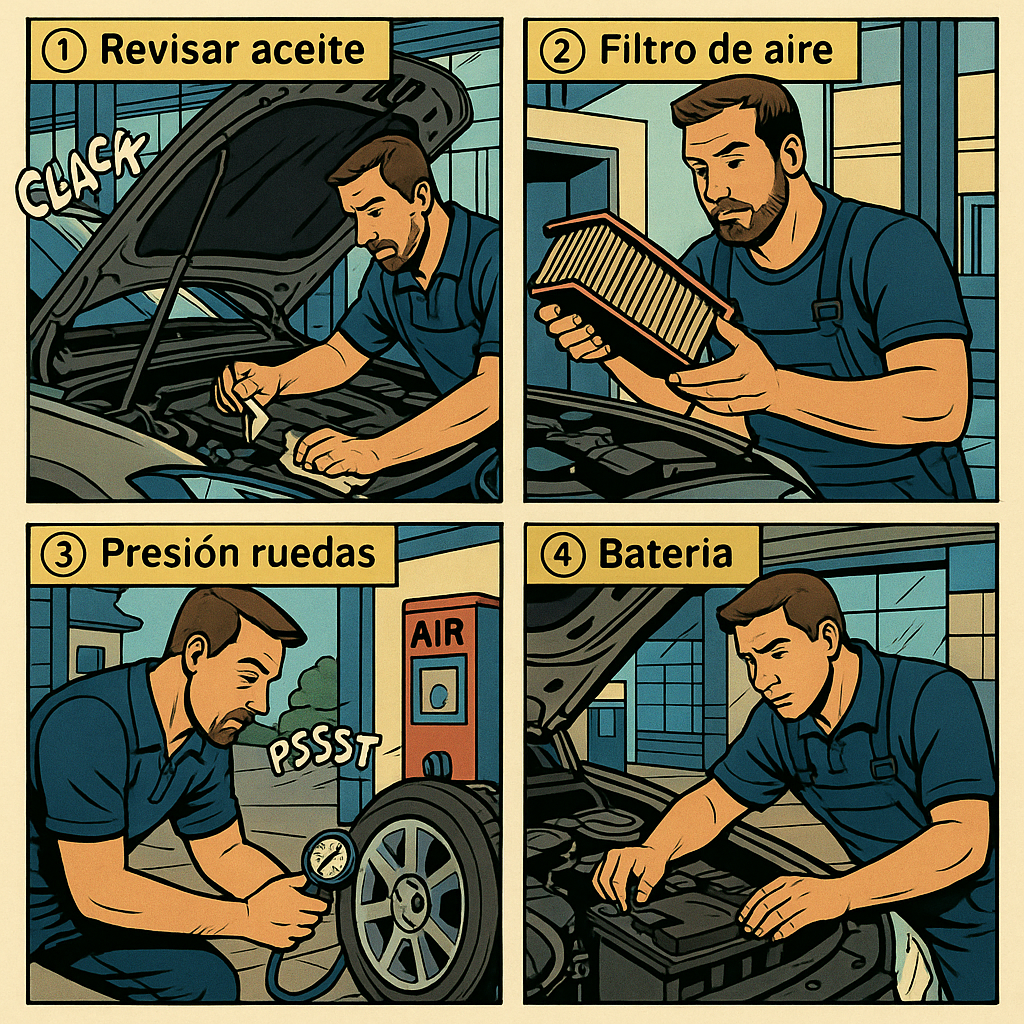 1 Revisar aceite

CLACK

2 Filtro de aire

3 Presión ruedas

AIR

PSSST

4 Bateria